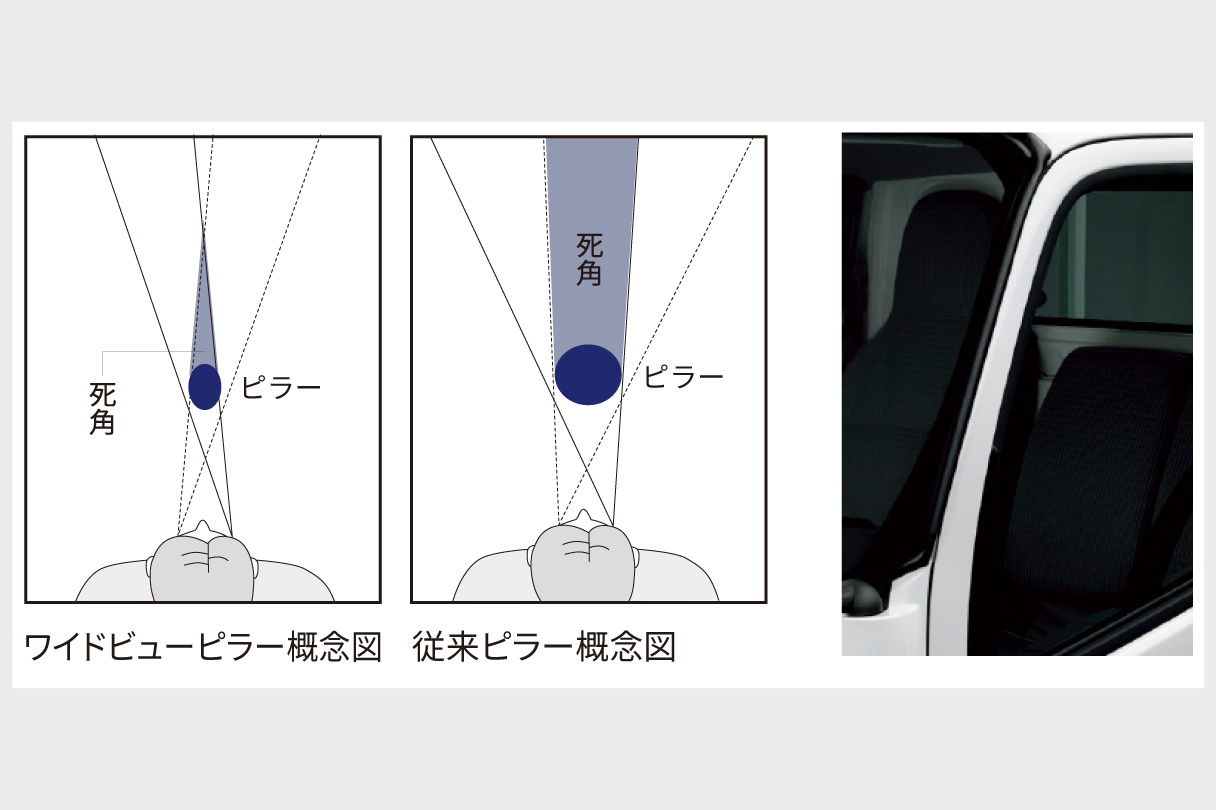 死角

ピラー

ワイドビューピラー概念図

死角

ピラー

従来ピラー概念図